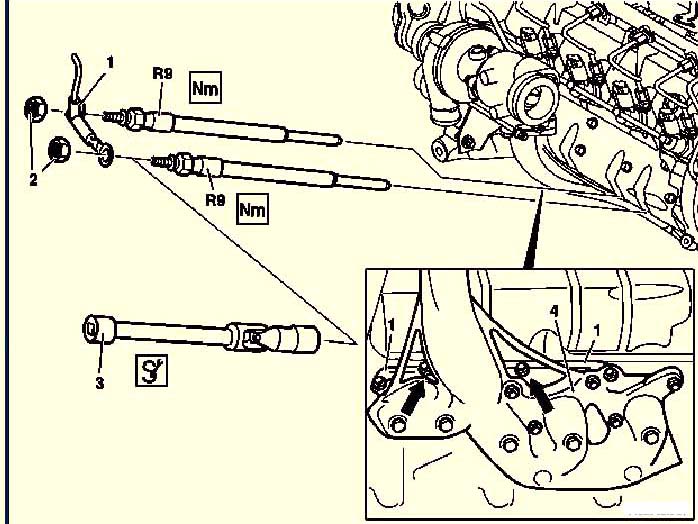 1
R9
Nm
2
R9
Nm
3
1
4
1